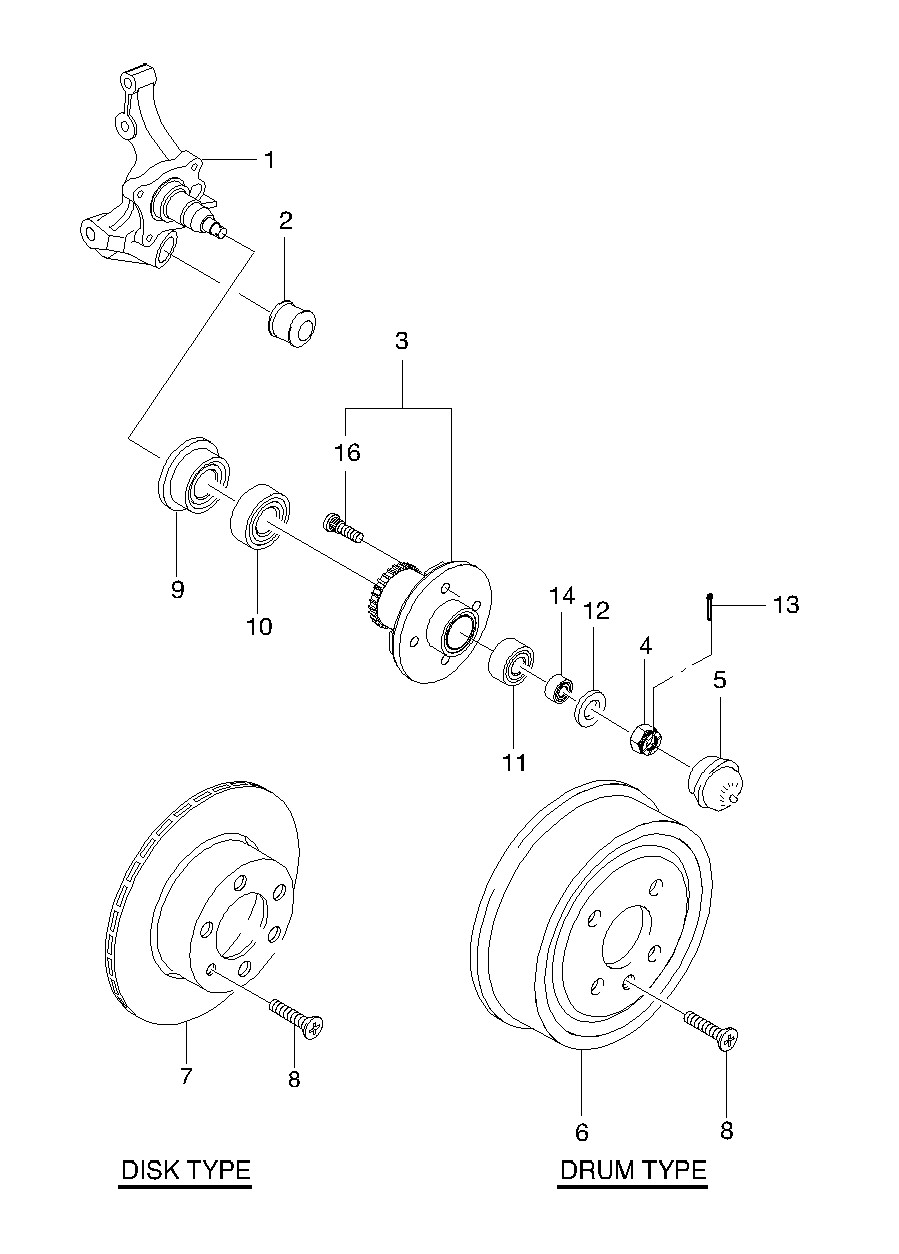 1
2
3
16
9
10
14
12
13
4
5
11
7
8
6
8
DISK TYPE
DRUM TYPE